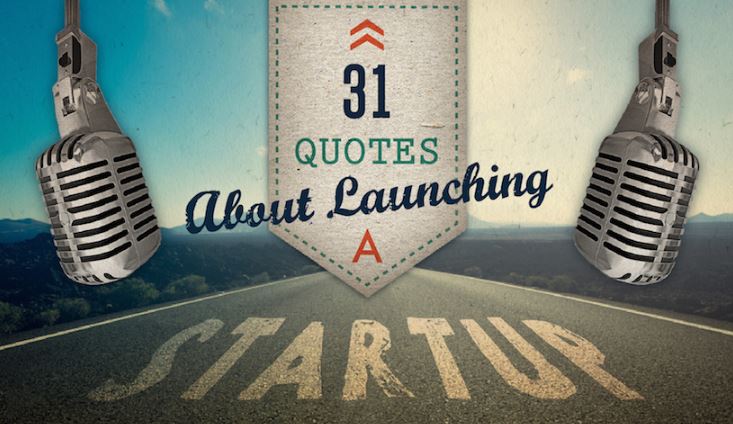 31
QUOTES
About Launching
A
STARTUP