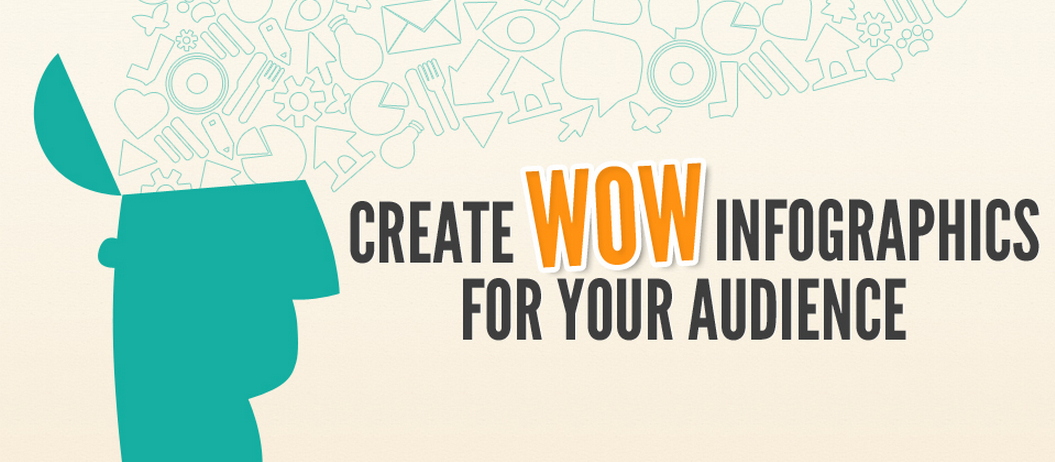 CREATE WOW INFOGRAPHICS FOR YOUR AUDIENCE